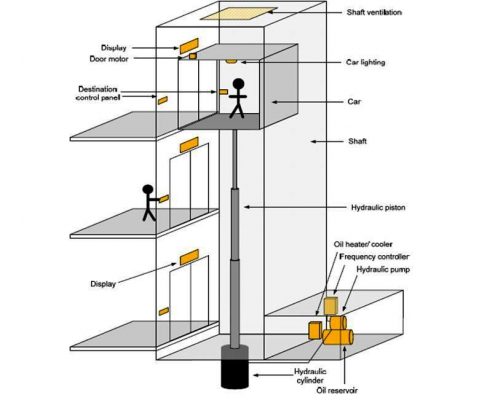 Shaft ventilation
Display
Door motor
Car lighting
Destination control panel
Car
Shaft
Hydraulic piston
Oil heater/ cooler
Frequency controller
Hydraulic pump
Display
Hydraulic cylinder
Oil reservoir